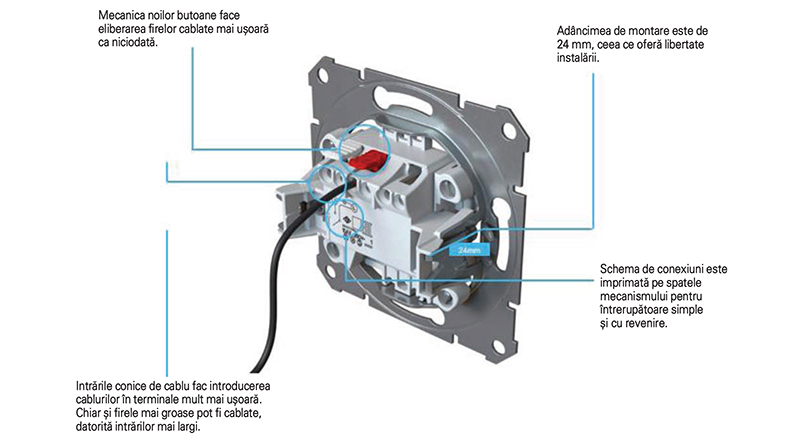 Mecanica noilor butoane face eliberarea firelor cablate mai ușoară ca niciodată.

Adâncimea de montare este de 24 mm, ceea ce oferă libertate instalării.

24mm

Schema de conexiuni este imprimată pe spatele mecanismului pentru întrerupătoare simple și cu revenire.

Intrările conice de cablu fac introducerea cablurilor în terminale mult mai ușoară. Chiar și firele mai groase pot fi cablate, datorită intrărilor mai largi.